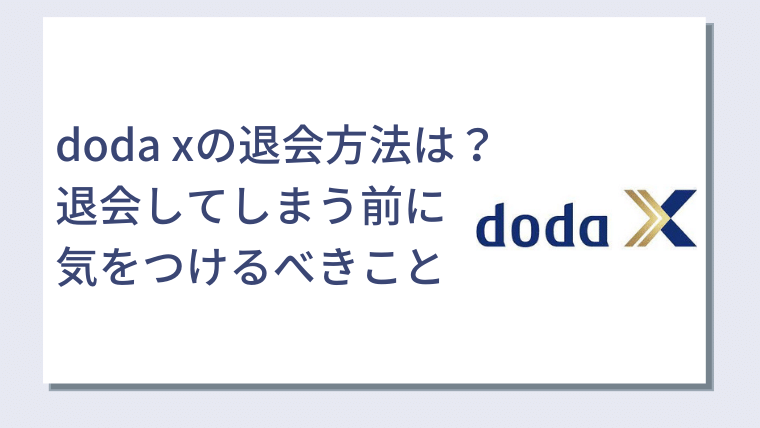 doda xの退会方法は？
退会してしまう前に
気をつけるべきこと

doda X